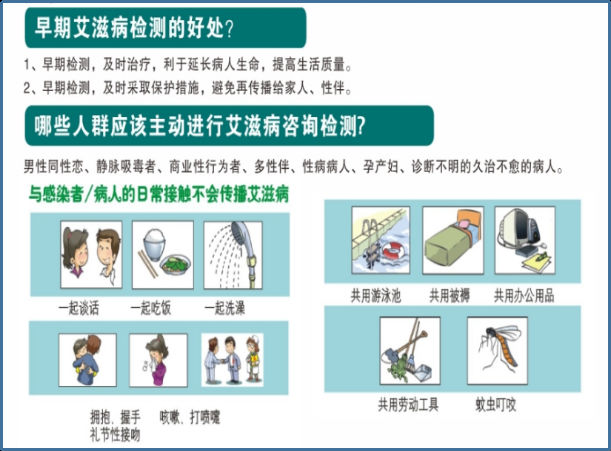 早期艾滋病检测的好处？

1、早期检测，及时治疗，利于延长病人生命，提高生活质量。
2、早期检测，及时采取保护措施，避免再传播给家人、性伴。

哪些人群应该主动进行艾滋病咨询检测？

男性同性恋、静脉吸毒者、商业性行为者、多性伴、性病病人、孕产妇、诊断不明的久治不愈的病人。

与感染者/病人的日常接触不会传播艾滋病

一起谈话　一起吃饭　一起洗澡

拥抱、握手
礼节性接吻　咳嗽、打喷嚏

共用游泳池　共用被褥　共用办公用品

共用劳动工具　蚊虫叮咬