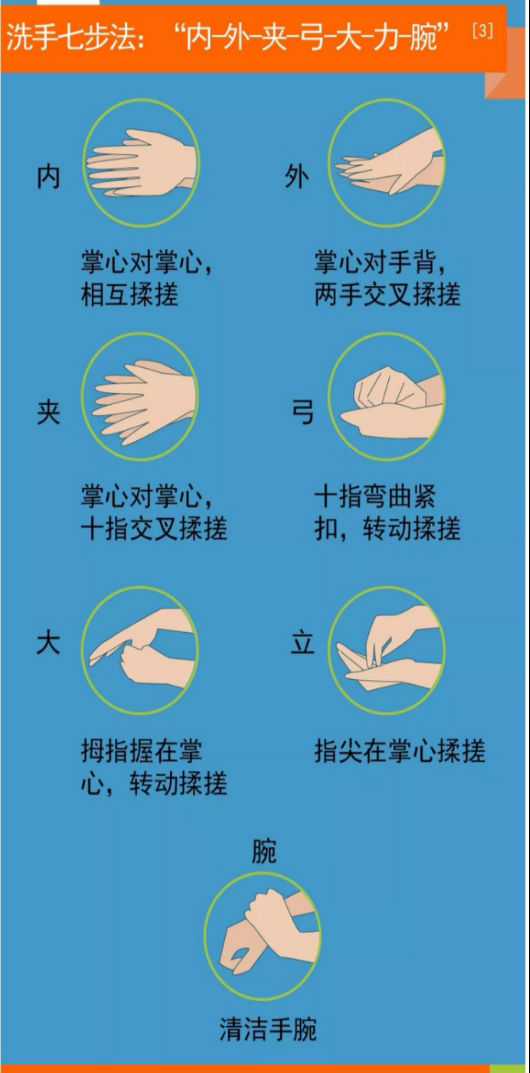 洗手七步法：“内-外-夹-弓-大-力-腕” [3]

内

掌心对掌心，相互揉搓

外

掌心对手背，两手交叉揉搓

夹

掌心对掌心，十指交叉揉搓

弓

十指弯曲紧扣，转动揉搓

大

拇指握在掌心，转动揉搓

立

指尖在掌心揉搓

腕

清洁手腕